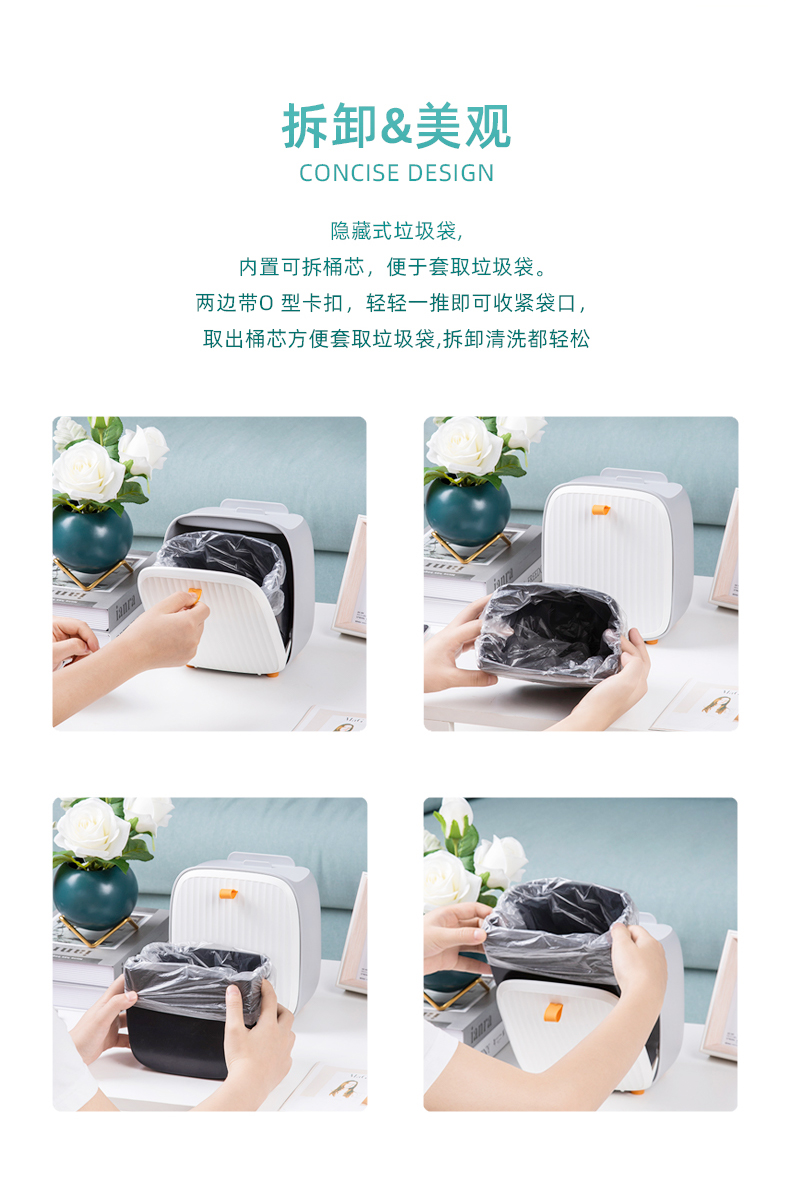 拆卸&美观
CONCISE DESIGN

隐藏式垃圾袋，
内置可拆桶芯，便于套取垃圾袋。
两边带O 型卡扣，轻轻一推即可收紧袋口，
取出桶芯方便套取垃圾袋,拆卸清洗都轻松